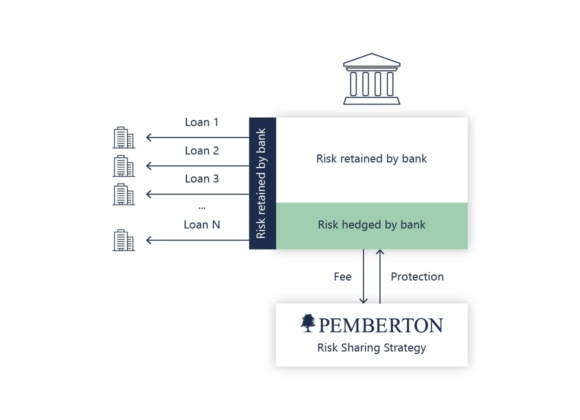 Loan 1

Loan 2

Loan 3

...

Loan N

Risk retained by bank

Risk retained by bank

Risk hedged by bank

Fee

Protection

PEMBERTON

Risk Sharing Strategy